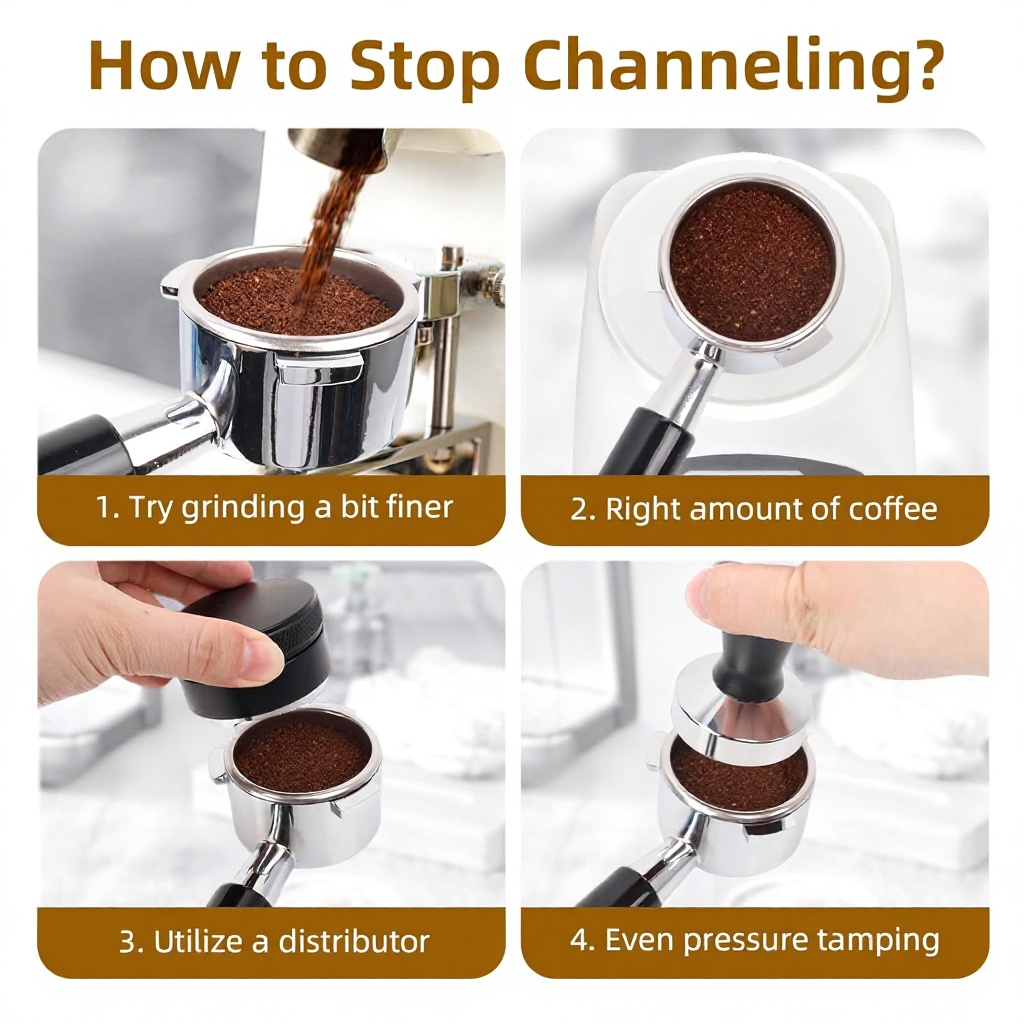 How to Stop Channeling?

1. Try grinding a bit finer

2. Right amount of coffee

3. Utilize a distributor

4. Even pressure tamping