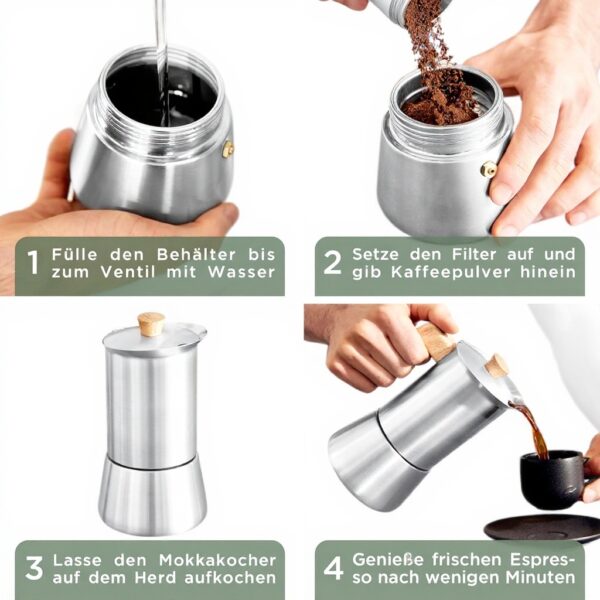 1 Fülle den Behälter bis zum Ventil mit Wasser

2 Setze den Filter auf und gib Kaffeepulver hinein

3 Lasse den Mokkakocher auf dem Herd aufkochen

4 Genieße frischen Espresso nach wenigen Minuten