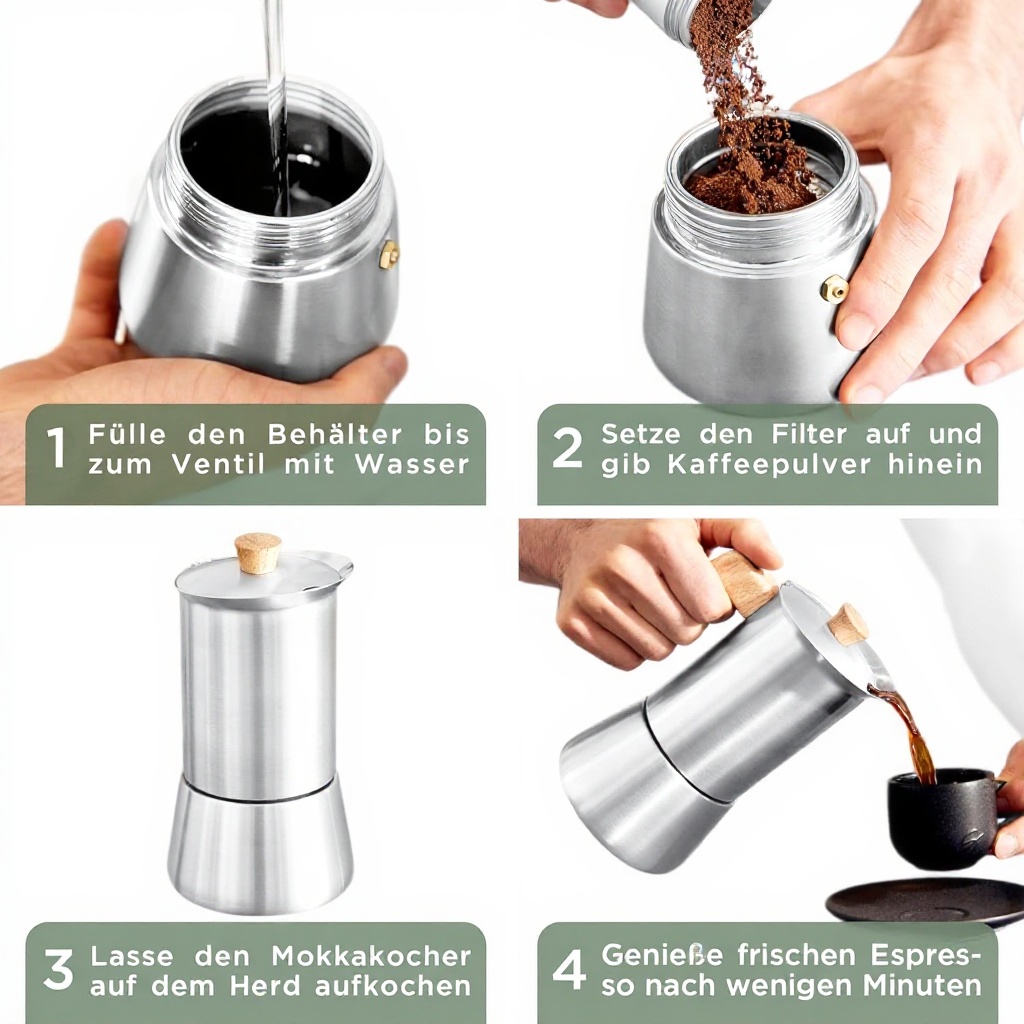 1 Fülle den Behälter bis zum Ventil mit Wasser

2 Setze den Filter auf und gib Kaffeepulver hinein

3 Lasse den Mokkakocher auf dem Herd aufkochen

4 Genieße frischen Espresso nach wenigen Minuten